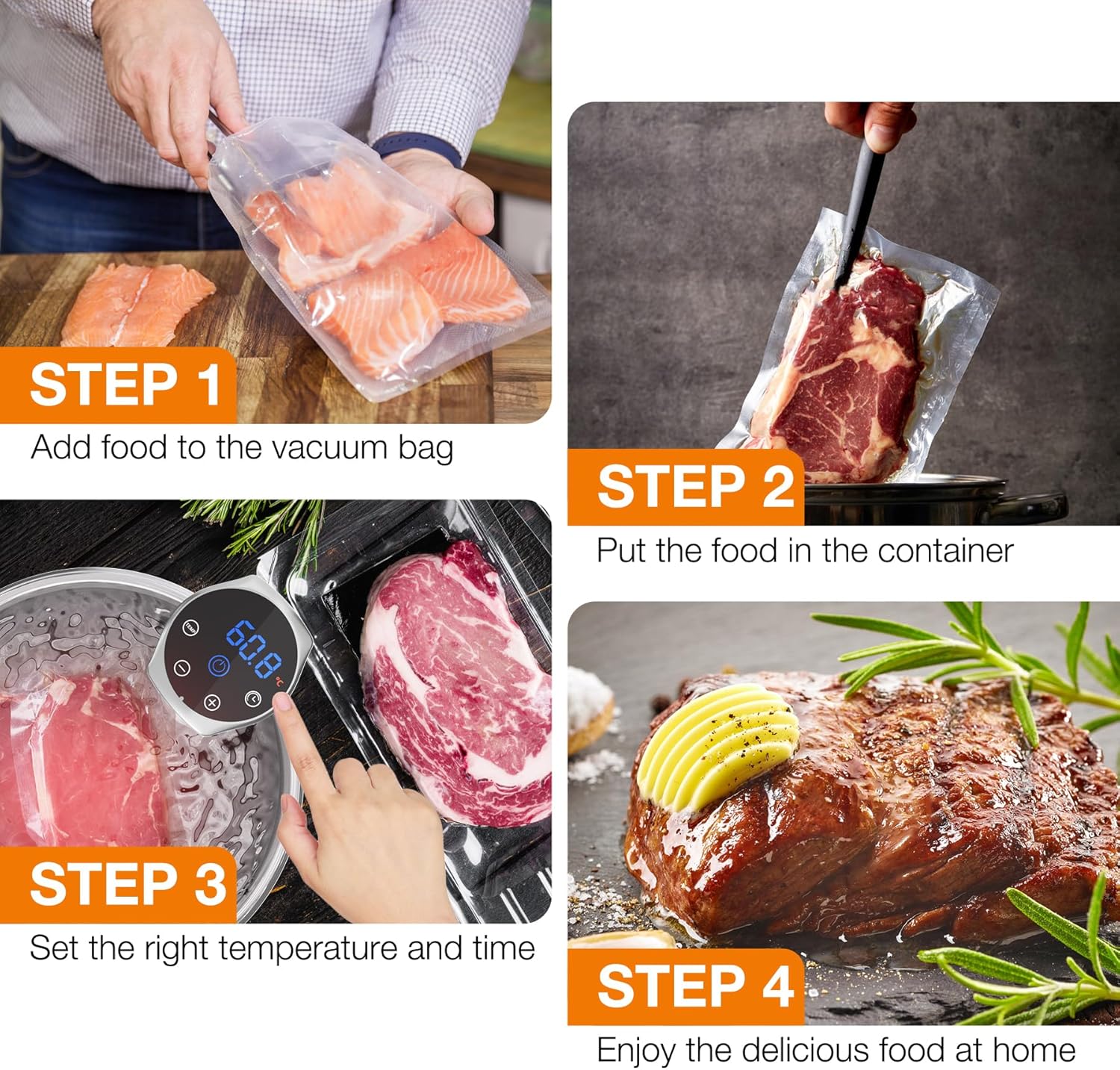 STEP 1
Add food to the vacuum bag

STEP 2
Put the food in the container

60.8 °C

STEP 3
Set the right temperature and time

STEP 4
Enjoy the delicious food at home