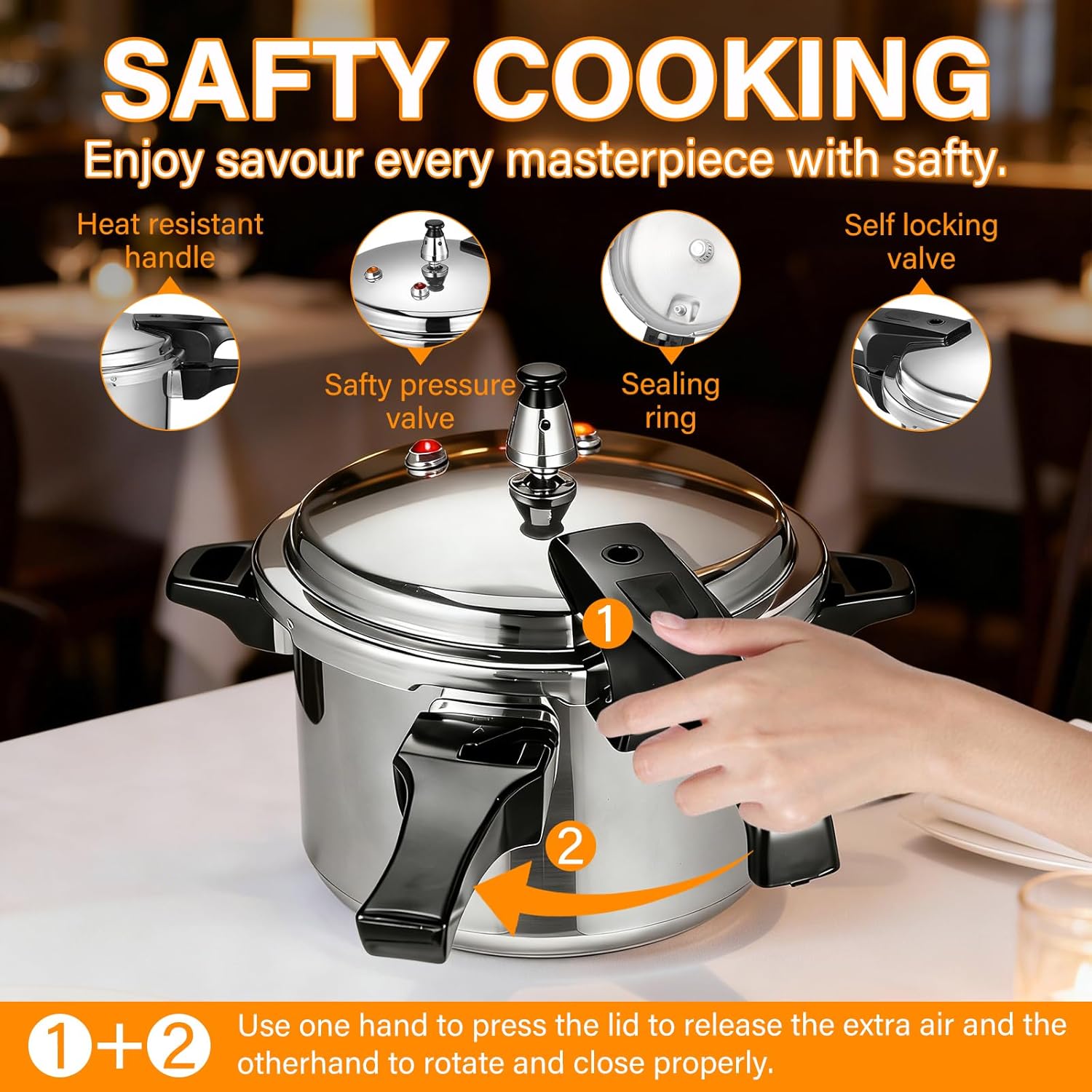 SAFTY COOKING

Enjoy savour every masterpiece with safty.

Heat resistant handle

Safty pressure valve

Sealing ring

Self locking valve

1

2

1+2 Use one hand to press the lid to release the extra air and the otherhand to rotate and close properly.