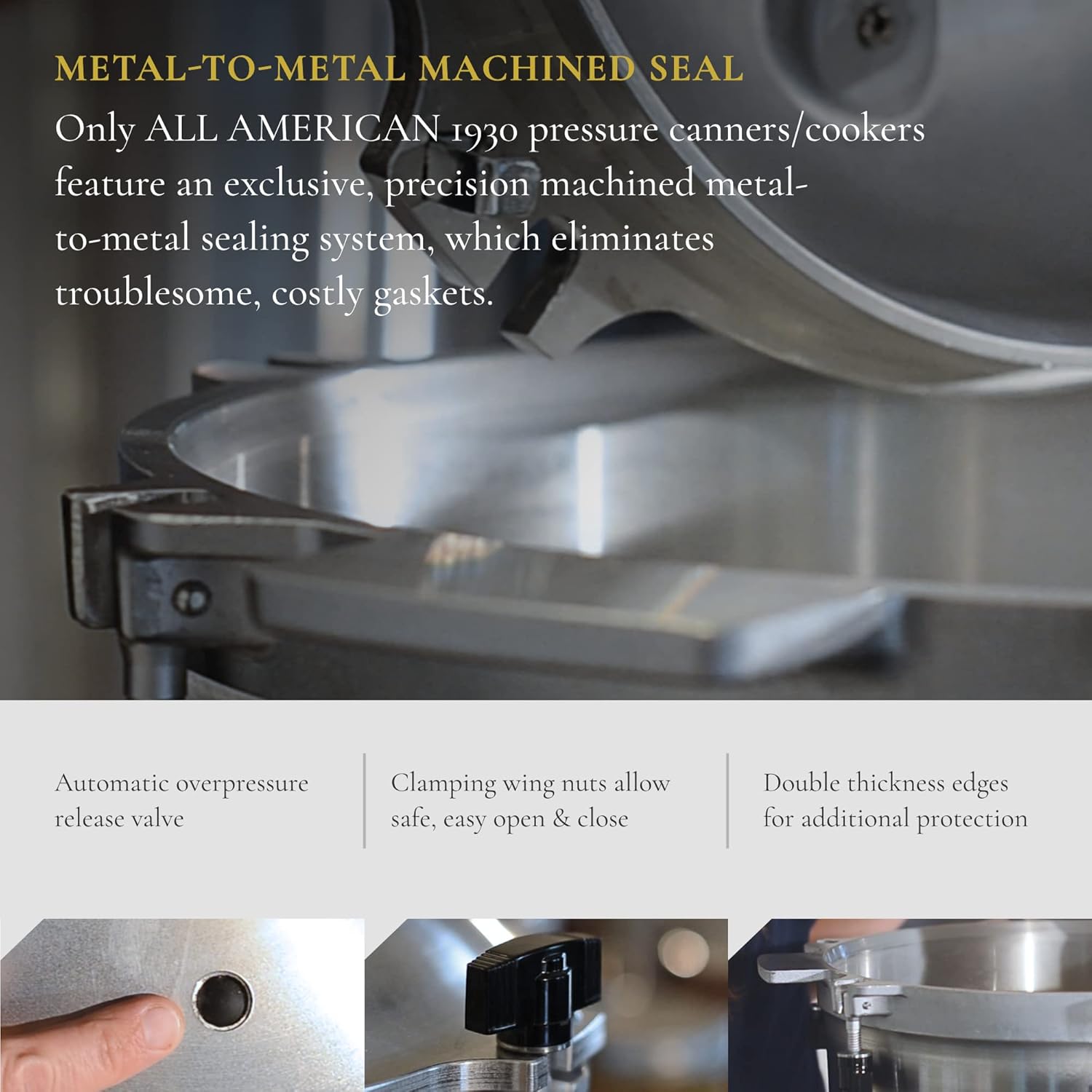 METAL-TO-METAL MACHINED SEAL

Only ALL AMERICAN 1930 pressure canners/cookers feature an exclusive, precision machined metal-to-metal sealing system, which eliminates troublesome, costly gaskets.

Automatic overpressure release valve

Clamping wing nuts allow safe, easy open & close

Double thickness edges for additional protection